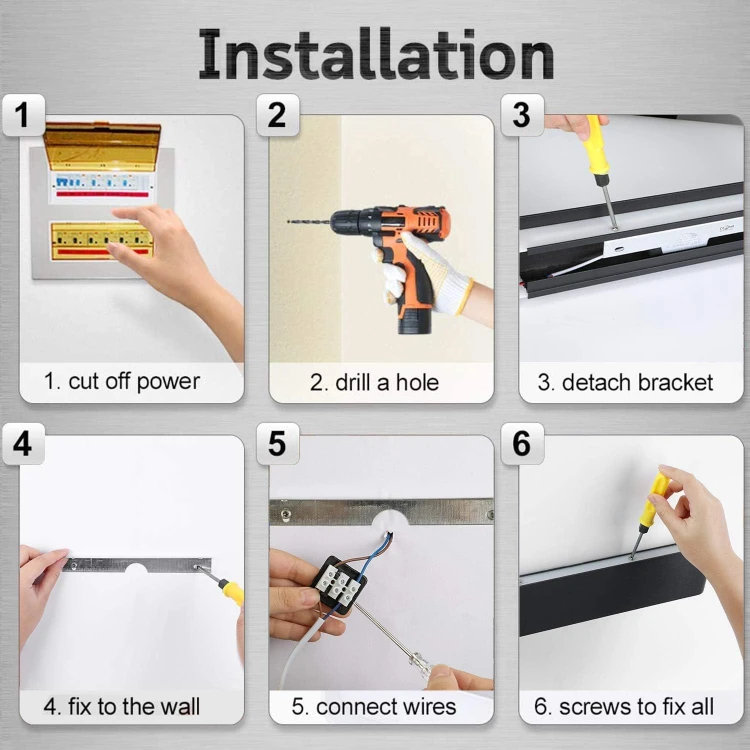 Installation

1

1. cut off power

2

2. drill a hole

3

3. detach bracket

4

4. fix to the wall

5

5. connect wires

6

6. screws to fix all