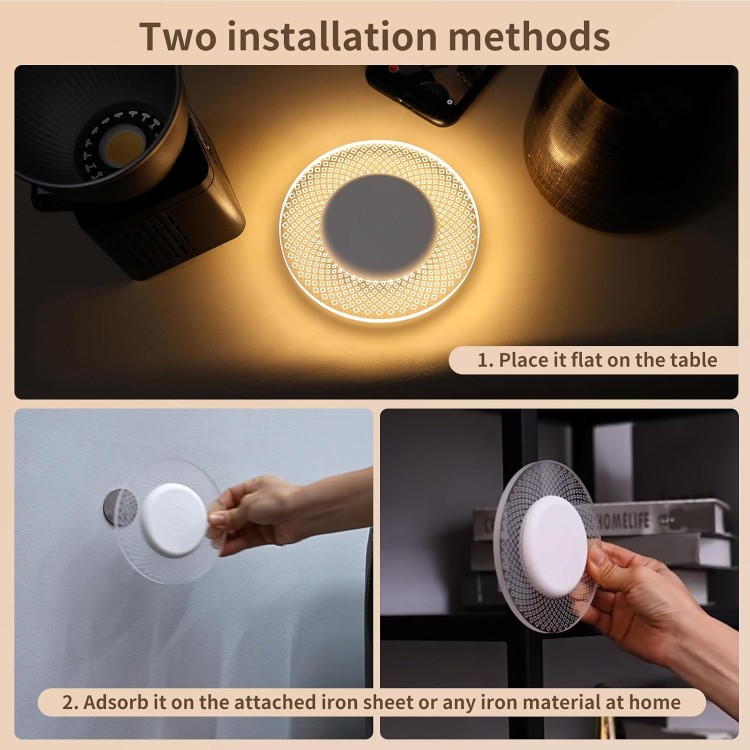 Two installation methods

1. Place it flat on the table

HOMELIFE

2. Adsorb it on the attached iron sheet or any iron material at home